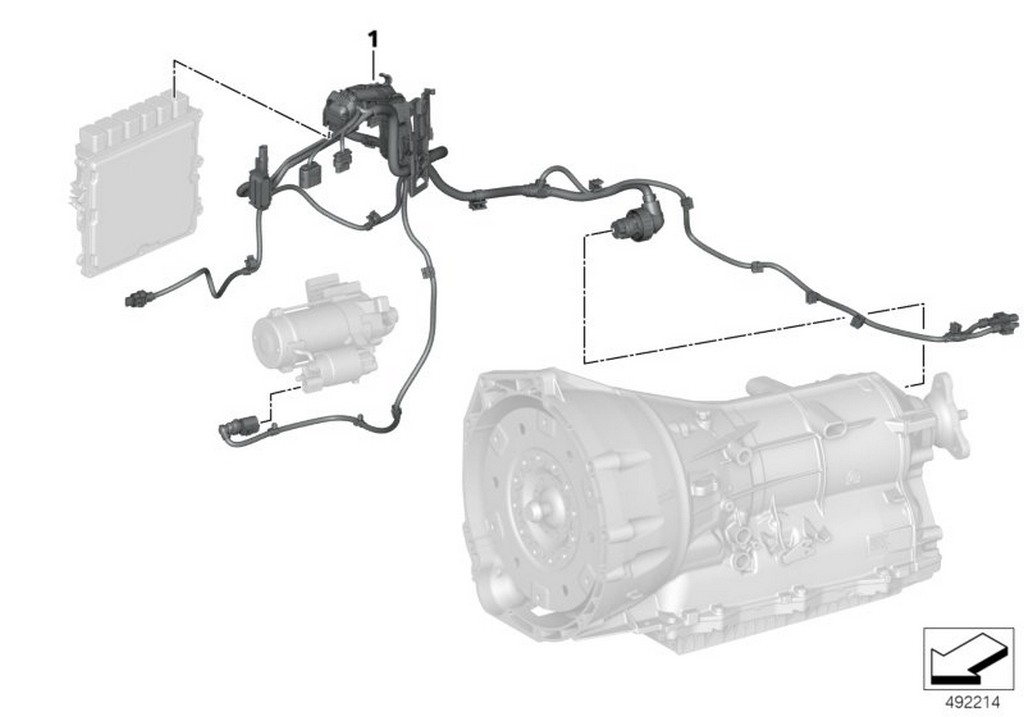 1

492214